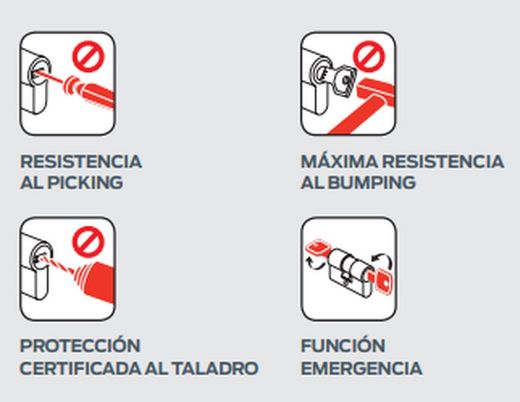 RESISTENCIA AL PICKING

MÁXIMA RESISTENCIA AL BUMPING

PROTECCIÓN CERTIFICADA AL TALADRO

FUNCIÓN EMERGENCIA