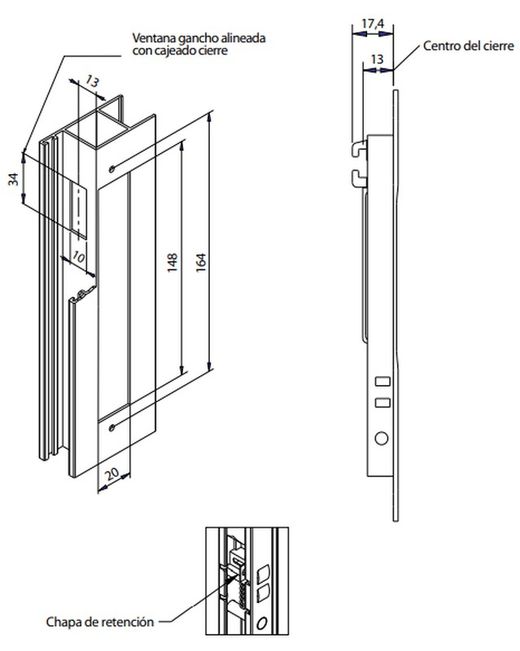 Ventana gancho alineada con cajeado cierre

13

34

10

148

164

20

17,4

13

Centro del cierre

Chapa de retención