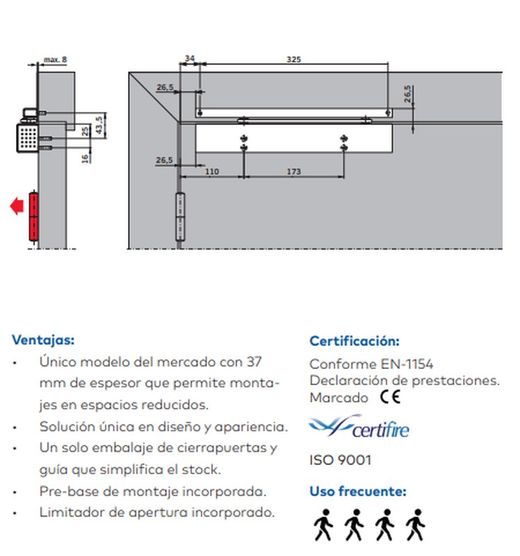 max. 8

43,5

25

16

34

325

26,5

26,5

26,5

110

173

Ventajas:

• Único modelo del mercado con 37 mm de espesor que permite montajes en espacios reducidos.

• Solución única en diseño y apariencia.

• Un solo embalaje de cierrapuertas y guía que simplifica el stock.

• Pre-base de montaje incorporada.

• Limitador de apertura incorporado.

Certificación:

Conforme EN-1154
Declaración de prestaciones.
Marcado CE

certifire

ISO 9001

Uso frecuente: