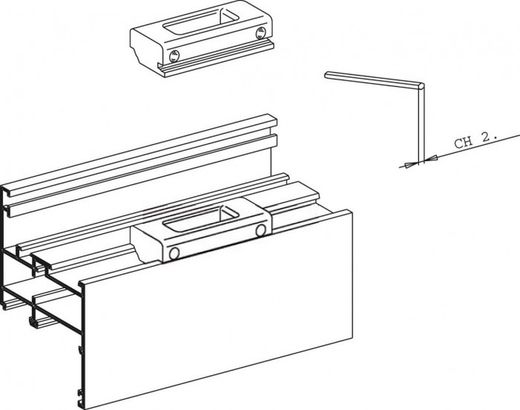 CH 2.